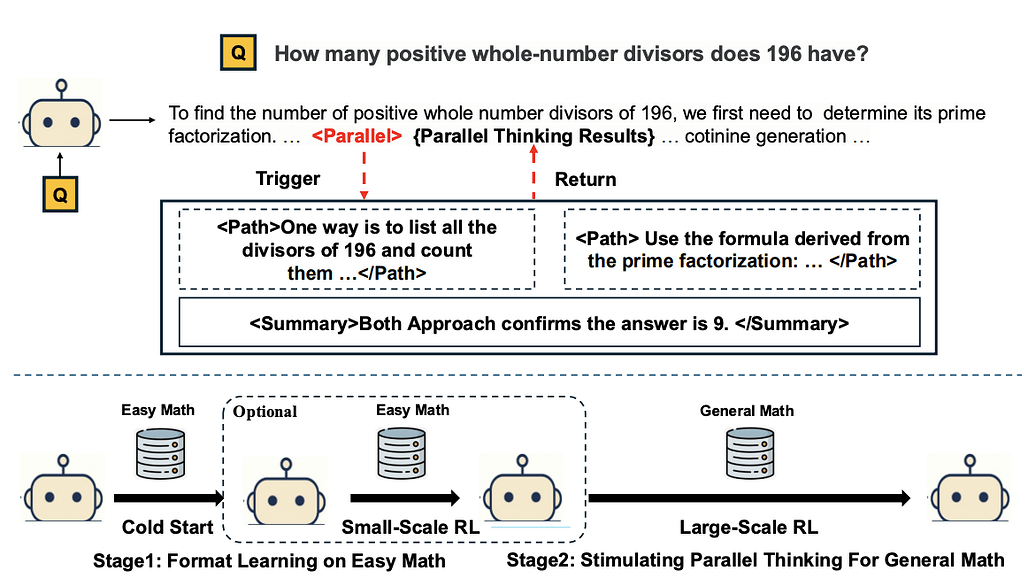 Q How many positive whole-number divisors does 196 have?

To find the number of positive whole number divisors of 196, we first need to determine its prime factorization. … <Parallel> {Parallel Thinking Results} … cotinine generation …

Q

Trigger

Return

<Path>One way is to list all the divisors of 196 and count them …</Path>

<Path> Use the formula derived from the prime factorization: … </Path>

<Summary>Both Approach confirms the answer is 9. </Summary>

Easy Math

Optional

Easy Math

General Math

Cold Start

Small-Scale RL

Large-Scale RL

Stage1: Format Learning on Easy Math

Stage2: Stimulating Parallel Thinking For General Math