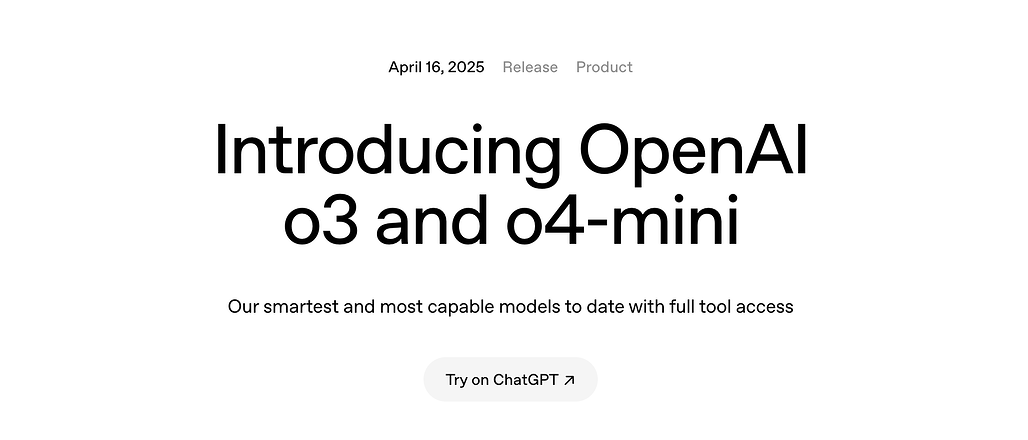 April 16, 2025 Release Product

Introducing OpenAI o3 and o4-mini

Our smartest and most capable models to date with full tool access

Try on ChatGPT ↗