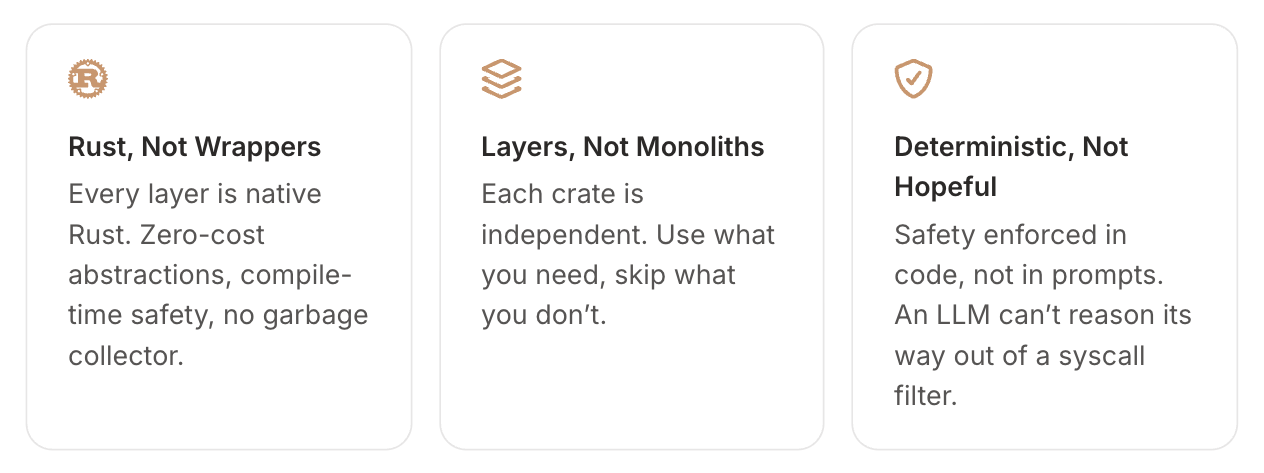 Rust, Not Wrappers

Every layer is native Rust. Zero-cost abstractions, compile-time safety, no garbage collector.

Layers, Not Monoliths

Each crate is independent. Use what you need, skip what you don't.

Deterministic, Not Hopeful

Safety enforced in code, not in prompts. An LLM can't reason its way out of a syscall filter.