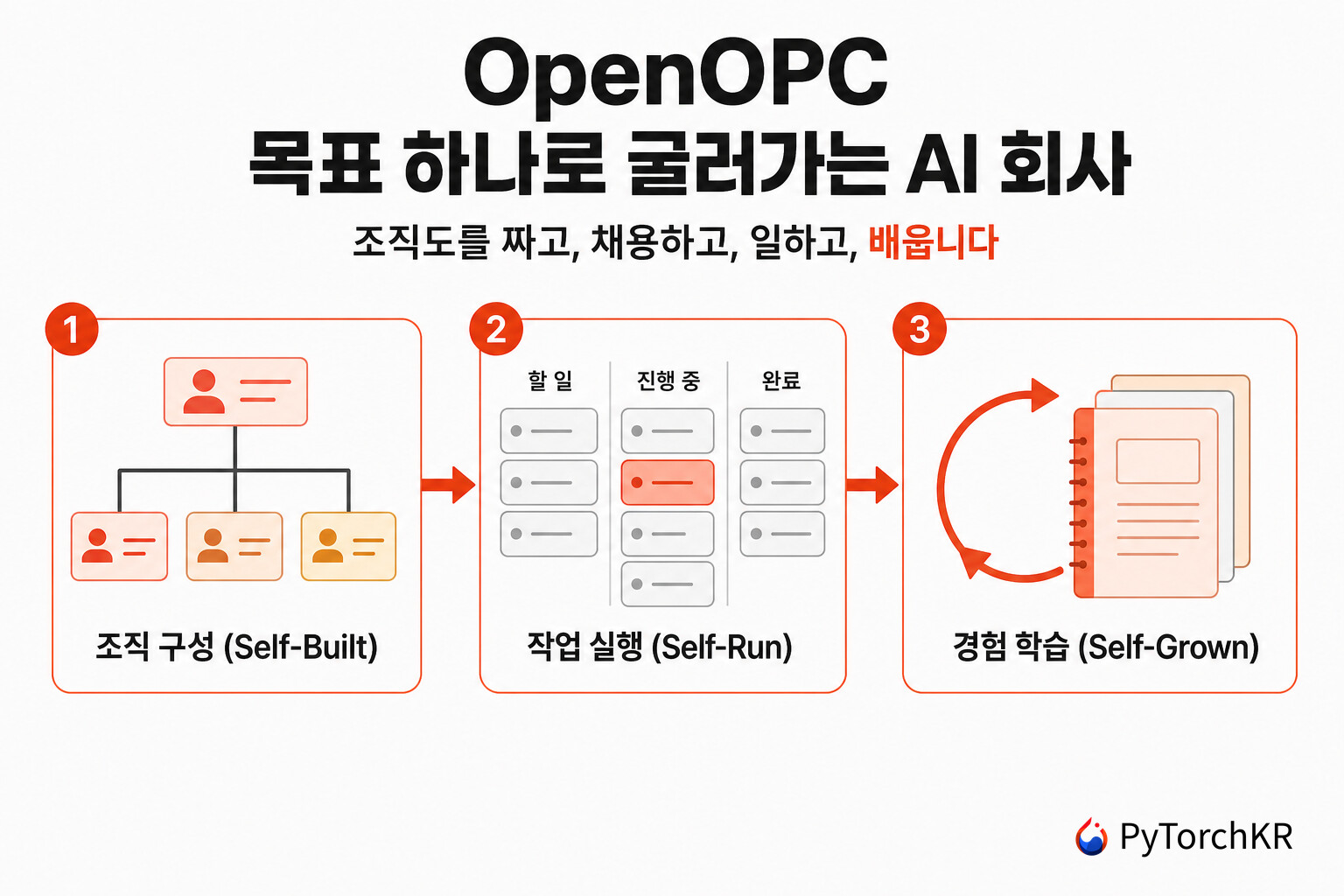 OpenOPC
목표 하나로 굴러가는 AI 회사

조직도를 짜고, 채용하고, 일하고, 배웁니다

1

조직 구성 (Self-Built)

2

할 일

진행 중

완료

작업 실행 (Self-Run)

3

경험 학습 (Self-Grown)

PyTorchKR